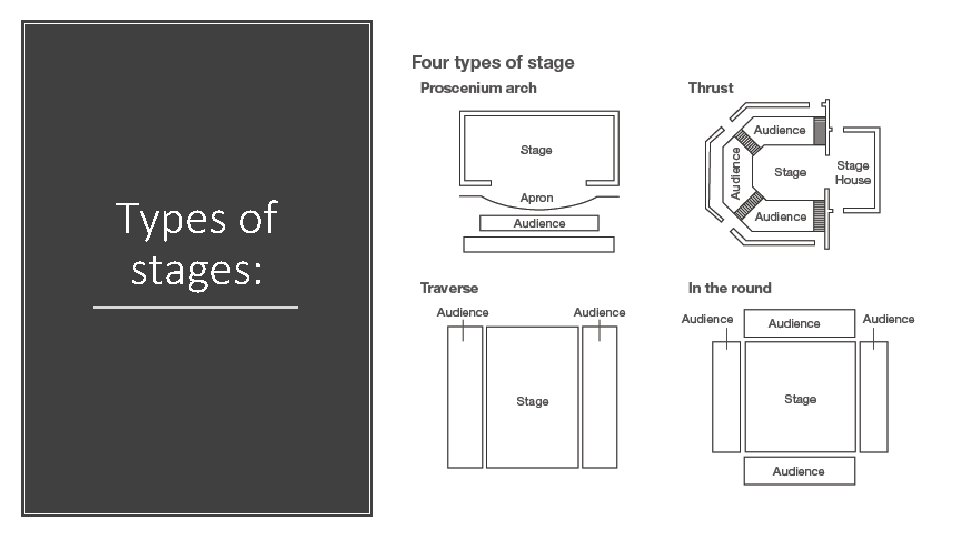 Types of stages:

Four types of stage

Proscenium arch

Stage

Apron

Audience

Thrust

Audience

Audience

Stage

Stage House

Audience

Traverse

Audience

Audience

Stage

In the round

Audience

Audience

Audience

Stage

Audience