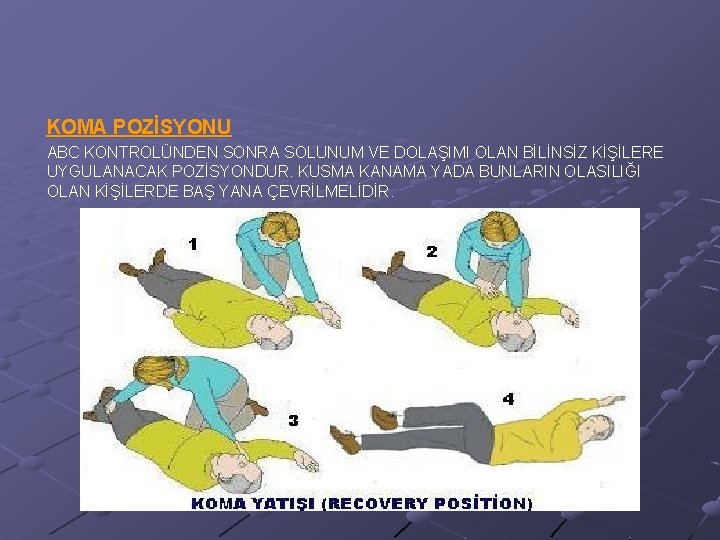 KOMA POZİSYONU

ABC KONTROLÜNDEN SONRA SOLUNUM VE DOLAŞIMI OLAN BİLİNSİZ KİŞİLERE UYGULANACAK POZİSYONDUR. KUSMA KANAMA YADA BUNLARIN OLASILIĞI OLAN KİŞİLERDE BAŞ YANA ÇEVRİLMELİDİR.

1

2

3

4

KOMA YATIŞI (RECOVERY POSİTİON)