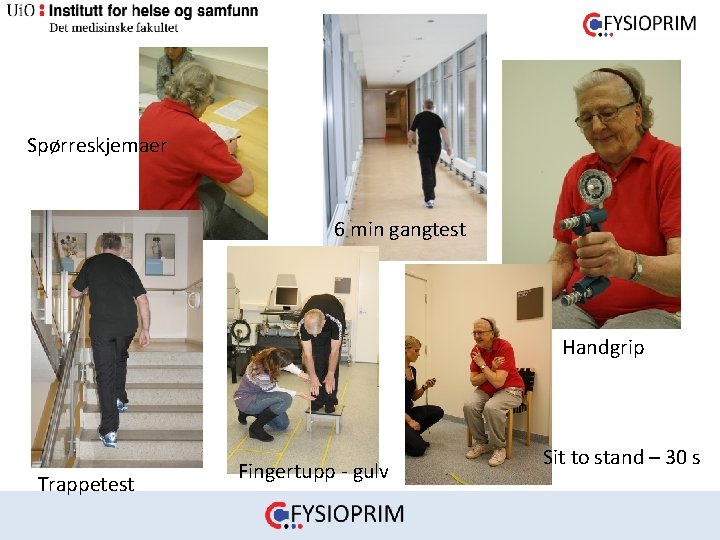 UiO : Institutt for helse og samfunn
Det medisinske fakultet

FYSIOPRIM

Spørreskjemaer

6 min gangtest

Handgrip

Trappetest

Fingertupp - gulv

Sit to stand – 30 s

FYSIOPRIM