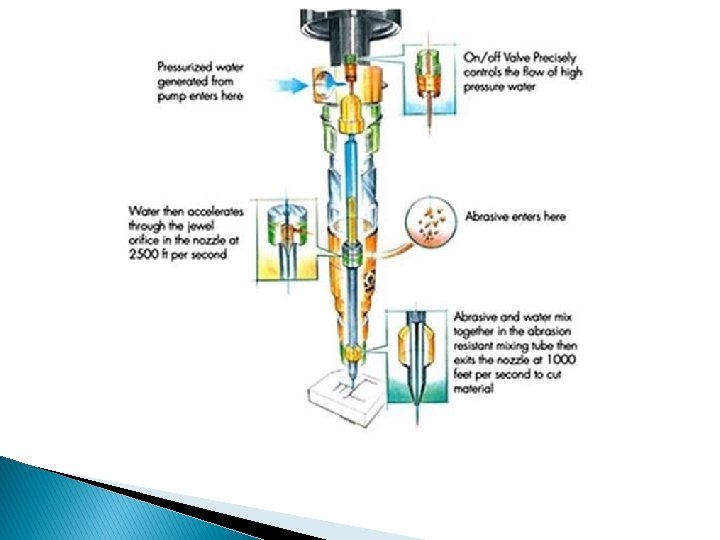 Pressurized water generated from pump enters here

On/off Valve Precisely controls the flow of high pressure water

Water then accelerates through the jewel orifice in the nozzle at 2500 ft per second

Abrasive enters here

Abrasive and water mix together in the abrasion resistant mixing tube then exits the nozzle at 1000 feet per second to cut material