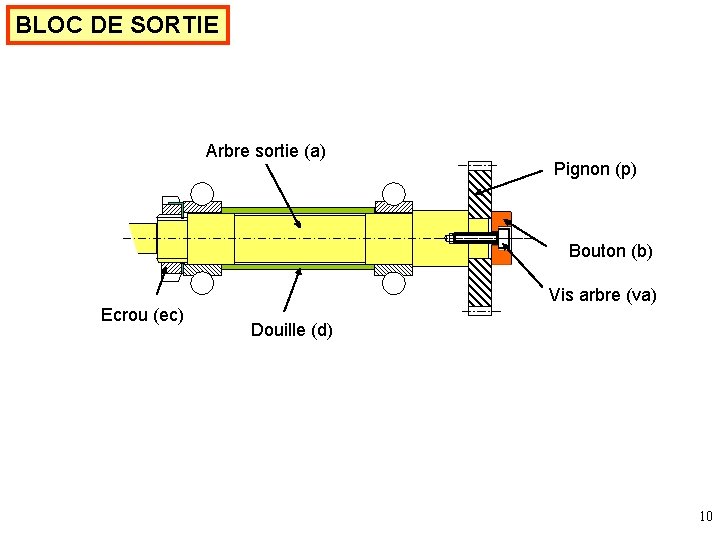 BLOC DE SORTIE

Arbre sortie (a)

Pignon (p)

Bouton (b)

Vis arbre (va)

Ecrou (ec)

Douille (d)

10