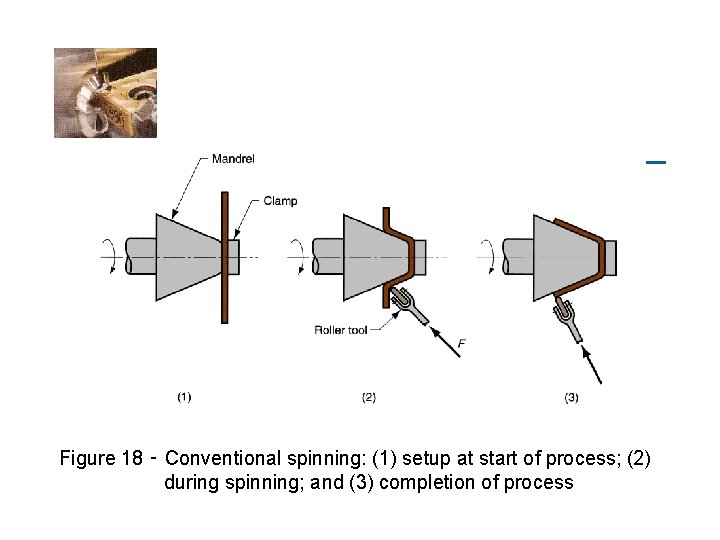 Mandrel

Clamp

Roller tool

$F$

(1)

(2)

(3)

Figure 18 - Conventional spinning: (1) setup at start of process; (2) during spinning; and (3) completion of process