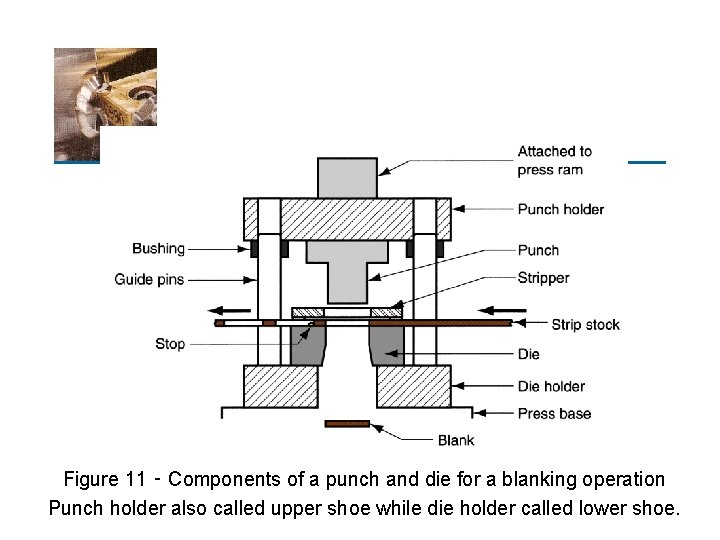 Attached to press ram

Punch holder

Bushing

Punch

Guide pins

Stripper

Strip stock

Stop

Die

Die holder

Press base

Blank

Figure 11 - Components of a punch and die for a blanking operation
Punch holder also called upper shoe while die holder called lower shoe.