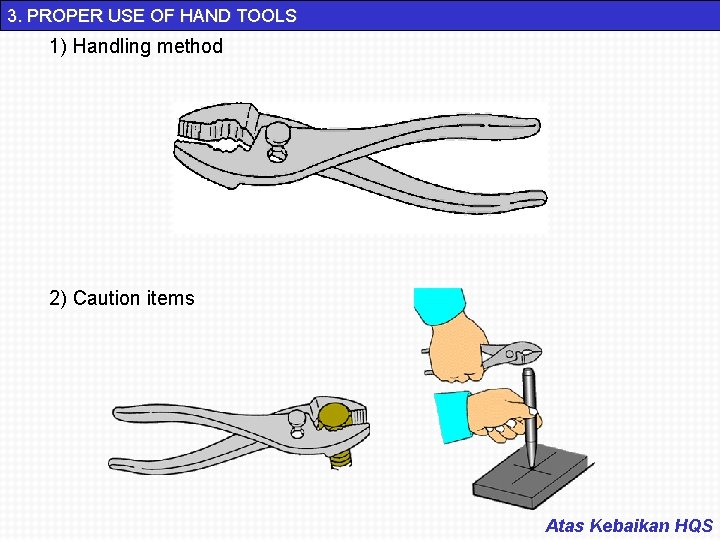 3. PROPER USE OF HAND TOOLS

1) Handling method

2) Caution items

Atas Kebaikan HQS