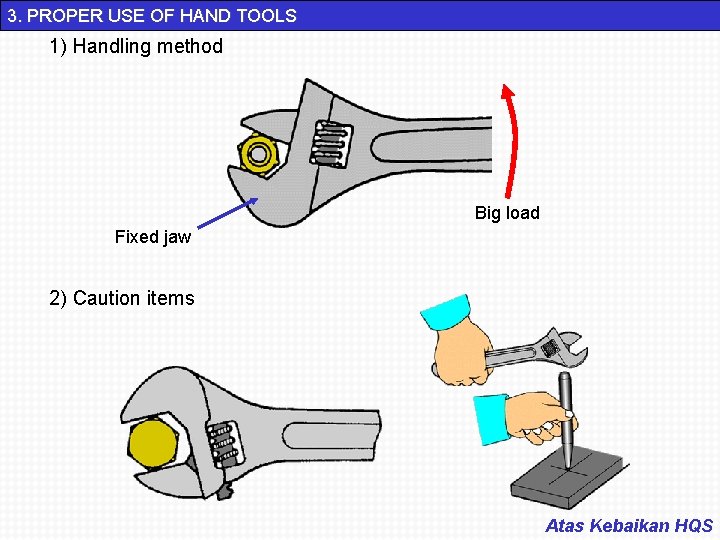 3. PROPER USE OF HAND TOOLS

1) Handling method

Fixed jaw

Big load

2) Caution items

Atas Kebaikan HQS