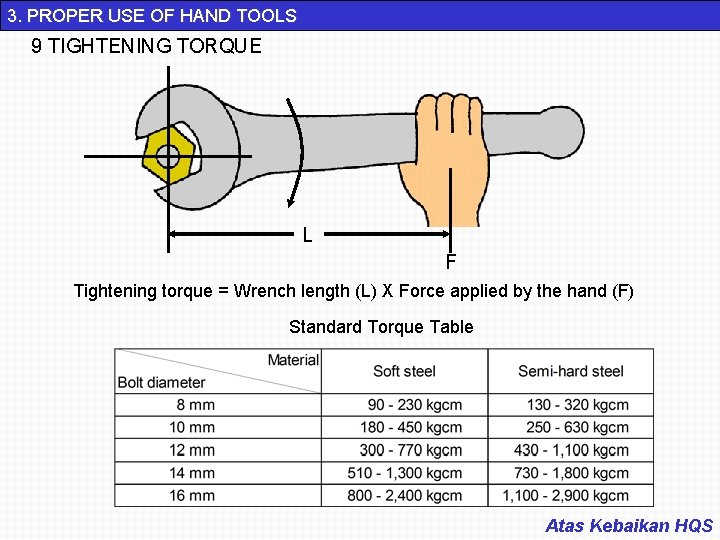 3. PROPER USE OF HAND TOOLS

9 TIGHTENING TORQUE

L

F

Tightening torque = Wrench length (L) X Force applied by the hand (F)

Standard Torque Table

| Material / Bolt diameter | Soft steel | Semi-hard steel |
|---|---|---|
| 8 mm | 90 - 230 kgcm | 130 - 320 kgcm |
| 10 mm | 180 - 450 kgcm | 250 - 630 kgcm |
| 12 mm | 300 - 770 kgcm | 430 - 1,100 kgcm |
| 14 mm | 510 - 1,300 kgcm | 730 - 1,800 kgcm |
| 16 mm | 800 - 2,400 kgcm | 1,100 - 2,900 kgcm |

Atas Kebaikan HQS