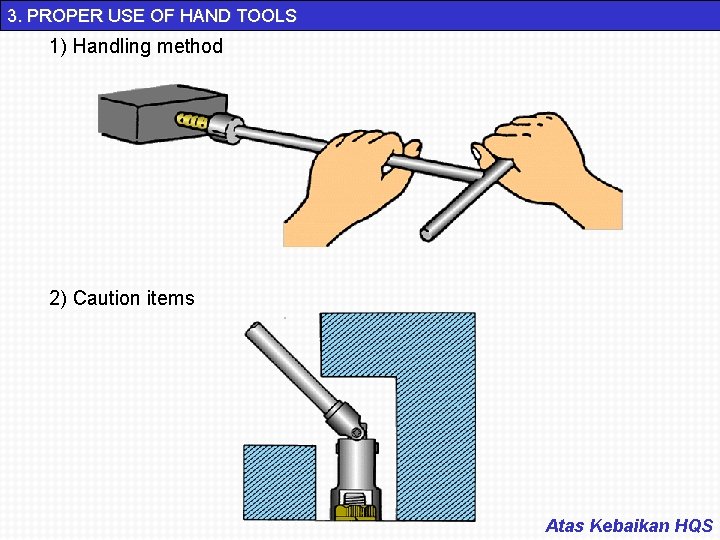 3. PROPER USE OF HAND TOOLS

1) Handling method

2) Caution items

Atas Kebaikan HQS