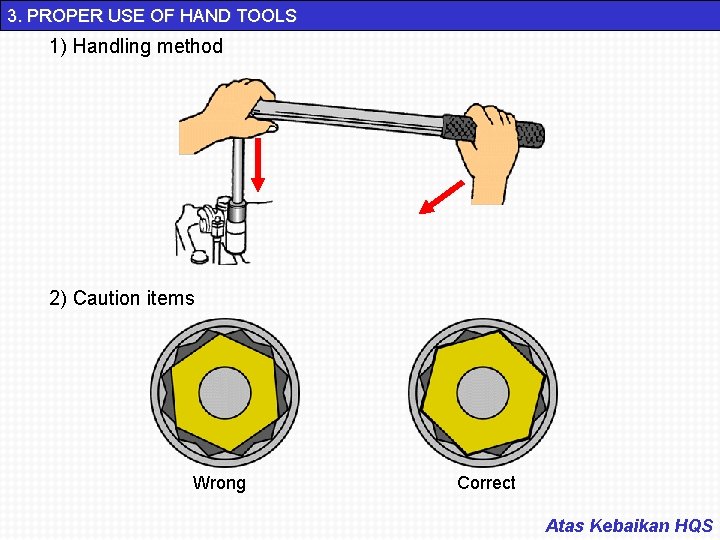 3. PROPER USE OF HAND TOOLS

1) Handling method

2) Caution items

Wrong

Correct

Atas Kebaikan HQS