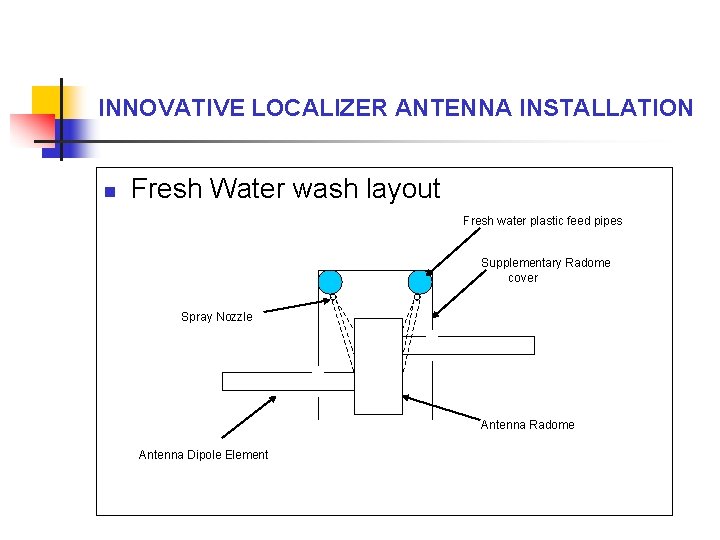 INNOVATIVE LOCALIZER ANTENNA INSTALLATION

Fresh Water wash layout

Fresh water plastic feed pipes

Supplementary Radome cover

Spray Nozzle

Antenna Radome

Antenna Dipole Element