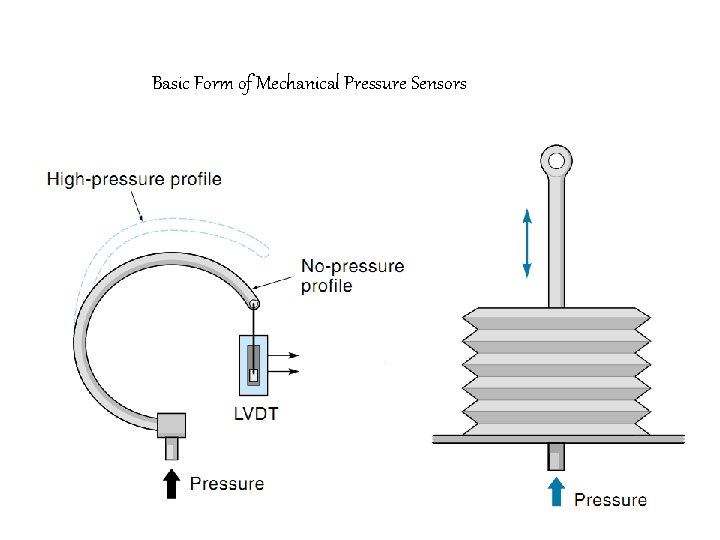 Basic Form of Mechanical Pressure Sensors

High-pressure profile

No-pressure profile

LVDT

Pressure

Pressure