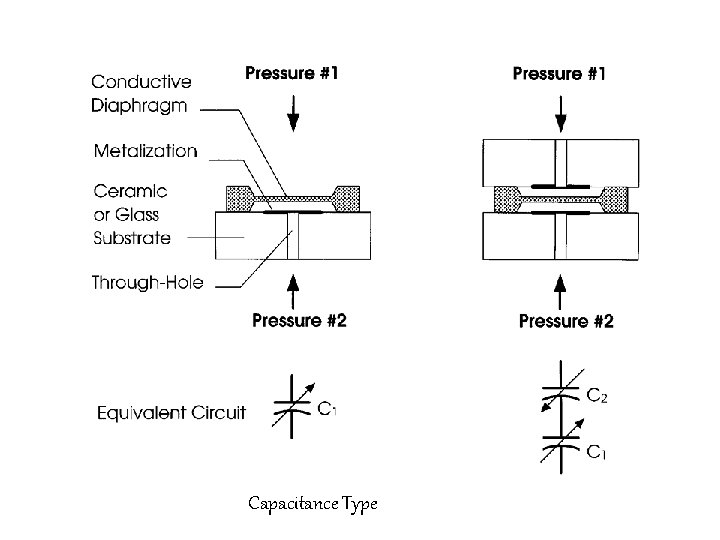 Conductive Diaphragm

Metalization

Ceramic or Glass Substrate

Through-Hole

Pressure #1

Pressure #2

Pressure #1

Pressure #2

Equivalent Circuit

$C_1$

$C_2$

$C_1$

Capacitance Type