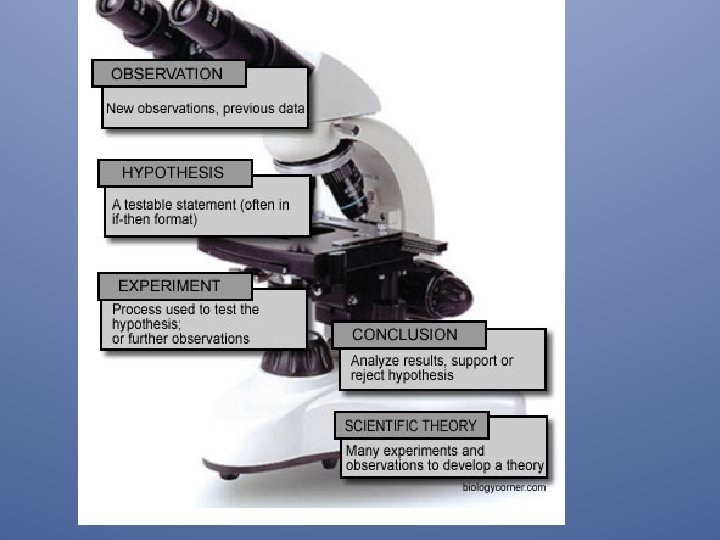 OBSERVATION

New observations, previous data

HYPOTHESIS

A testable statement (often in if-then format)

EXPERIMENT

Process used to test the hypothesis; or further observations

CONCLUSION

Analyze results, support or reject hypothesis

SCIENTIFIC THEORY

Many experiments and observations to develop a theory

biologycorner.com