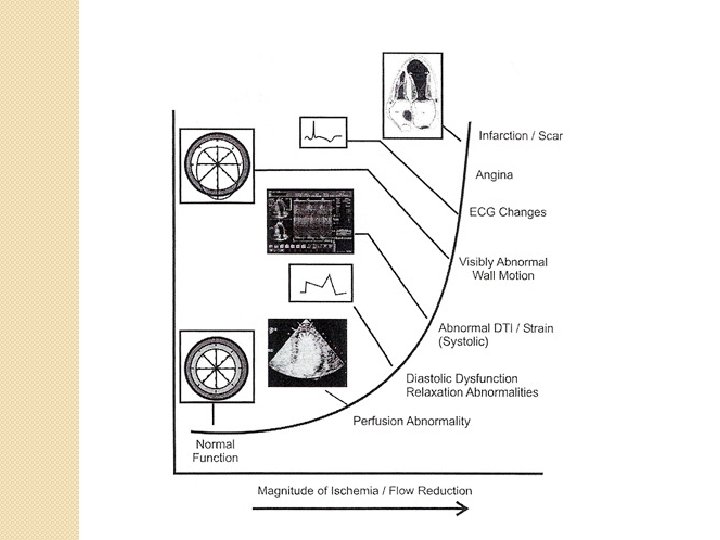 Infarction / Scar

Angina

ECG Changes

Visibly Abnormal Wall Motion

Abnormal DTI / Strain (Systolic)

Diastolic Dysfunction Relaxation Abnormalities

Perfusion Abnormality

Normal Function

Magnitude of Ischemia / Flow Reduction