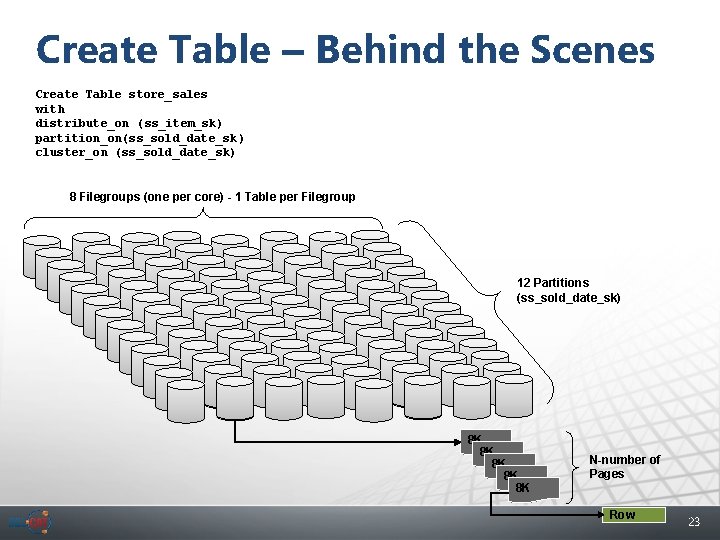 Create Table – Behind the Scenes

Create Table store_sales
with
distribute_on (ss_item_sk)
partition_on(ss_sold_date_sk)
cluster_on (ss_sold_date_sk)

8 Filegroups (one per core) - 1 Table per Filegroup

12 Partitions
(ss_sold_date_sk)

8K
8K
8K
8K
8K

N-number of Pages

Row

23