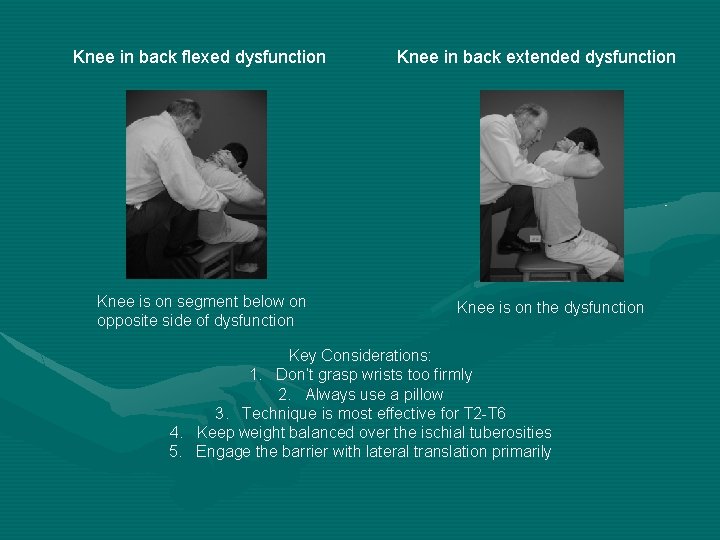 Knee in back flexed dysfunction

Knee is on segment below on opposite side of dysfunction

Knee in back extended dysfunction

Knee is on the dysfunction

Key Considerations:
1. Don't grasp wrists too firmly
2. Always use a pillow
3. Technique is most effective for T2-T6
4. Keep weight balanced over the ischial tuberosities
5. Engage the barrier with lateral translation primarily