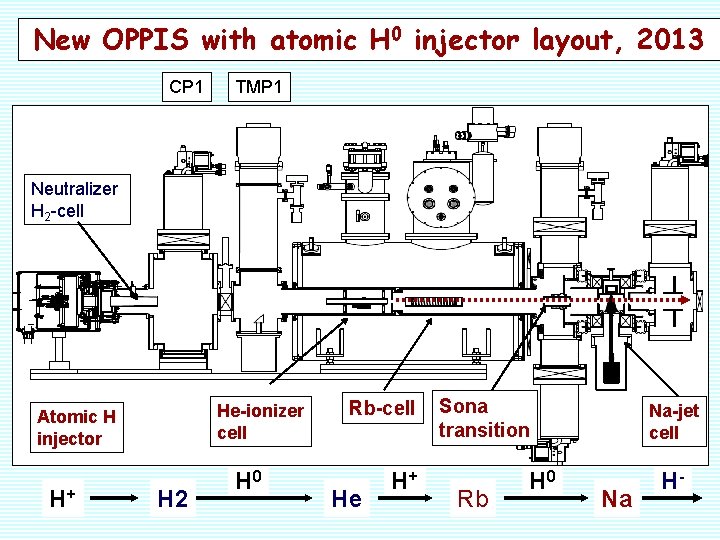 New OPPIS with atomic $H^0$ injector layout, 2013

CP1

TMP1

Neutralizer $H_2$-cell

Atomic H injector

He-ionizer cell

Rb-cell

Sona transition

Na-jet cell

$H^+$ → H2 $\xrightarrow{H^0}$ He $\xrightarrow{H^+}$ Rb $\xrightarrow{H^0}$ Na $\xrightarrow{H^-}$