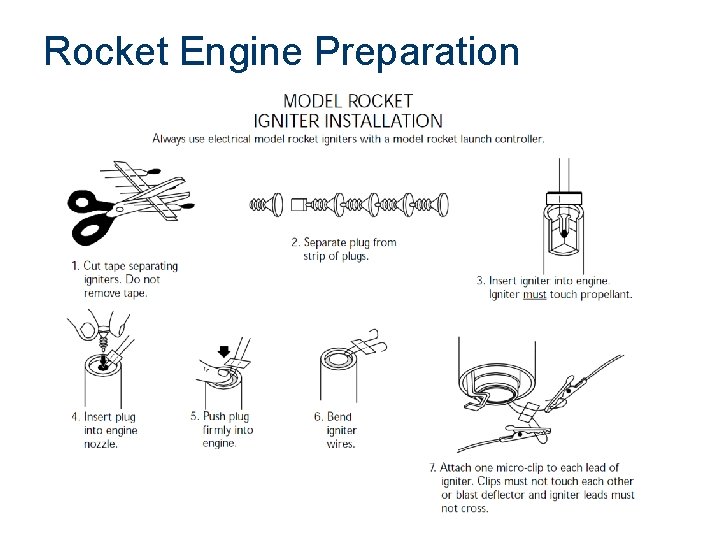 Rocket Engine Preparation

MODEL ROCKET
IGNITER INSTALLATION

Always use electrical model rocket igniters with a model rocket launch controller.

1. Cut tape separating igniters. Do not remove tape.

2. Separate plug from strip of plugs.

3. Insert igniter into engine. Igniter must touch propellant.

4. Insert plug into engine nozzle.

5. Push plug firmly into engine.

6. Bend igniter wires.

7. Attach one micro-clip to each lead of igniter. Clips must not touch each other or blast deflector and igniter leads must not cross.