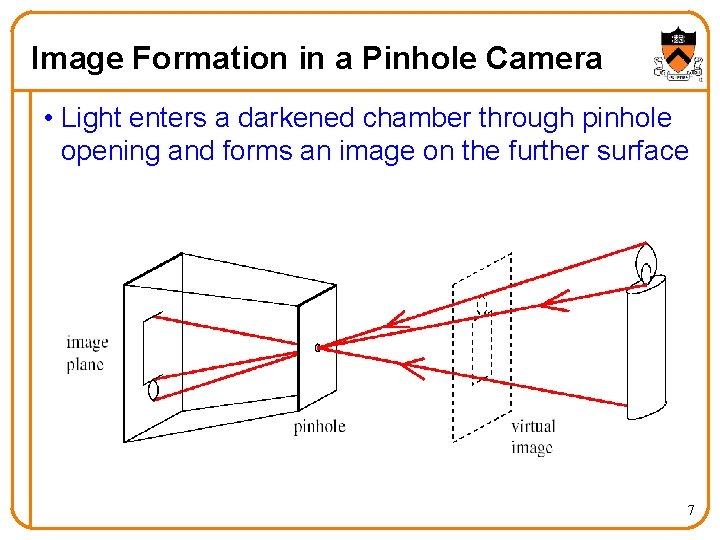 Image Formation in a Pinhole Camera

• Light enters a darkened chamber through pinhole opening and forms an image on the further surface

image plane

pinhole

virtual image

7