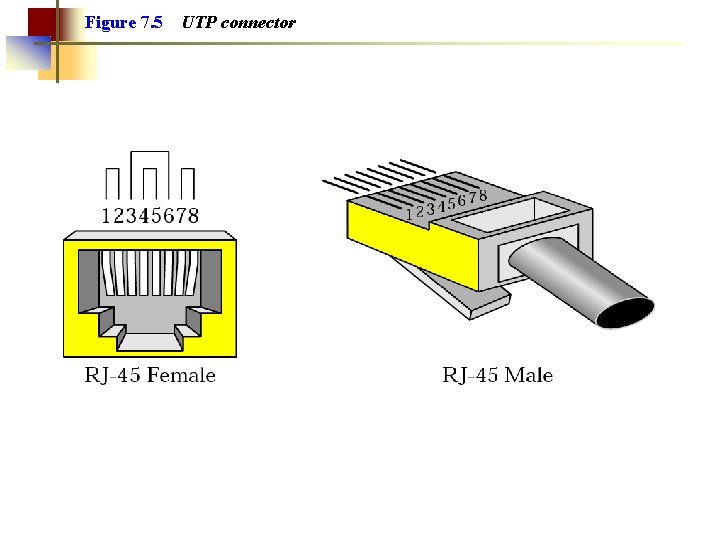 Figure 7.5 UTP connector

12345678

RJ-45 Female

12345678

RJ-45 Male