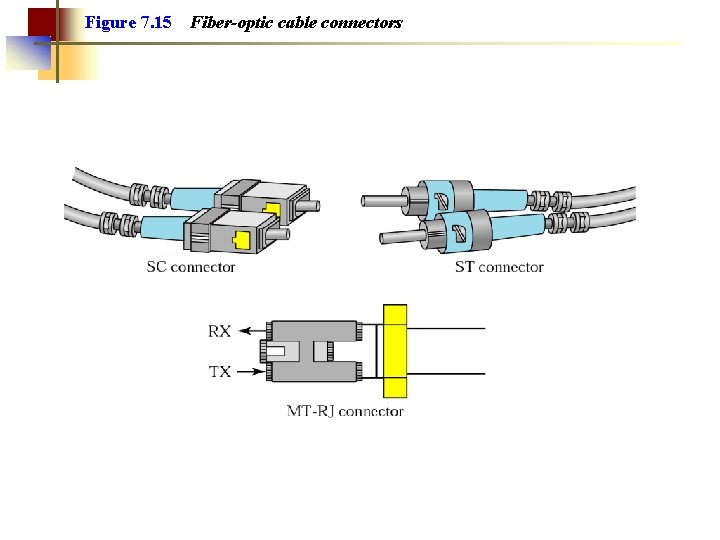 Figure 7.15 Fiber-optic cable connectors

SC connector

ST connector

RX

TX

MT-RJ connector