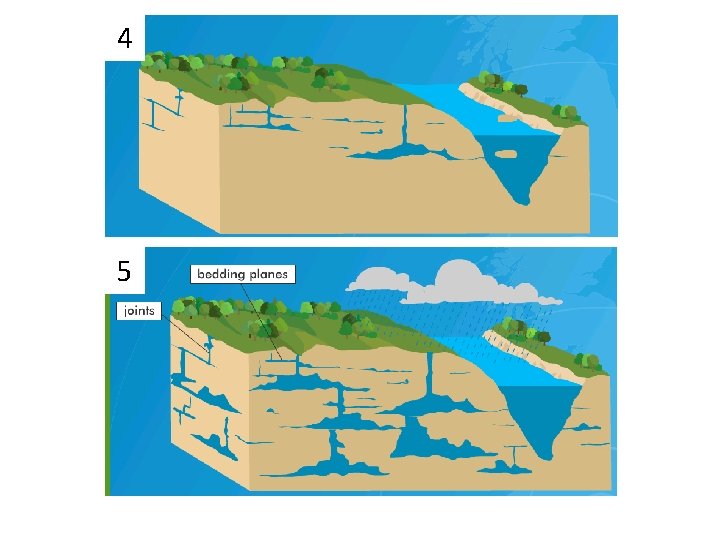 4

5

bedding planes

joints