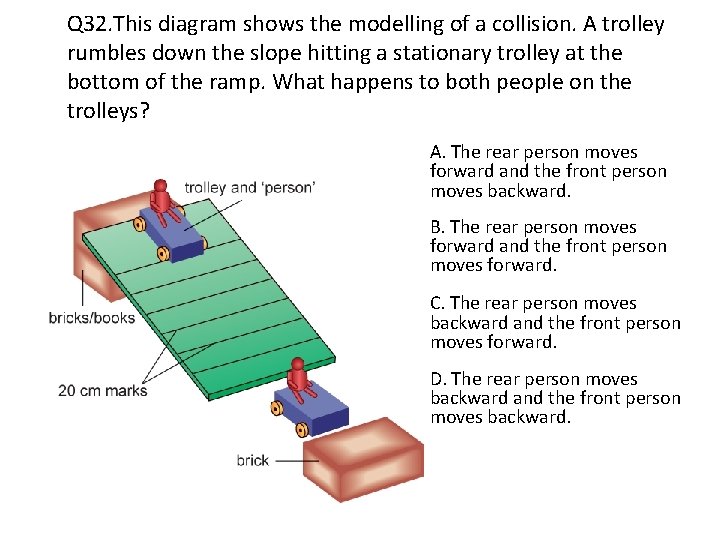 Q32.This diagram shows the modelling of a collision. A trolley rumbles down the slope hitting a stationary trolley at the bottom of the ramp. What happens to both people on the trolleys?

trolley and 'person'

bricks/books

20 cm marks

brick

A. The rear person moves forward and the front person moves backward.

B. The rear person moves forward and the front person moves forward.

C. The rear person moves backward and the front person moves forward.

D. The rear person moves backward and the front person moves backward.