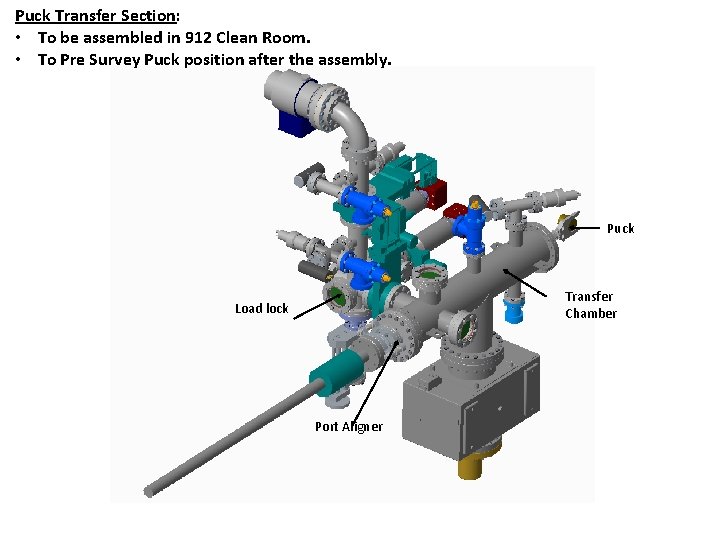 Puck Transfer Section:
• To be assembled in 912 Clean Room.
• To Pre Survey Puck position after the assembly.

Puck

Transfer Chamber

Load lock

Port Aligner