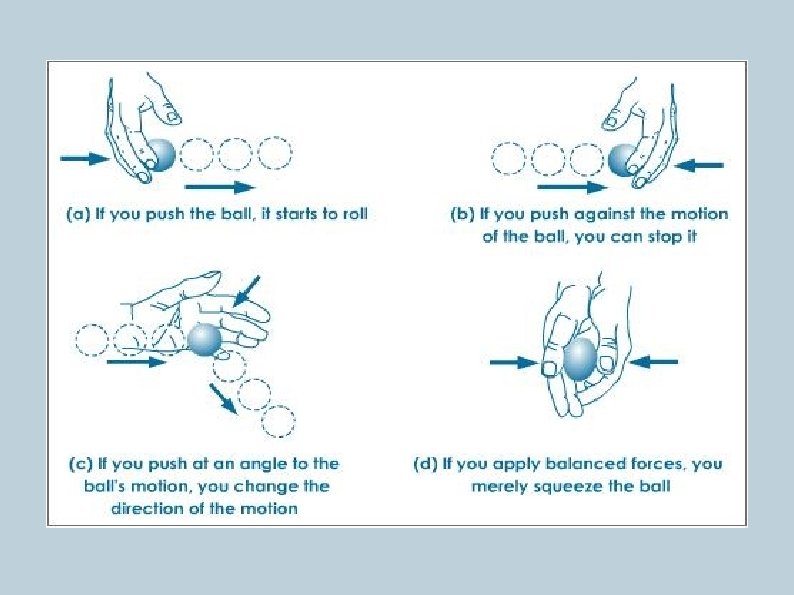 (a) If you push the ball, it starts to roll

(b) If you push against the motion of the ball, you can stop it

(c) If you push at an angle to the ball's motion, you change the direction of the motion

(d) If you apply balanced forces, you merely squeeze the ball