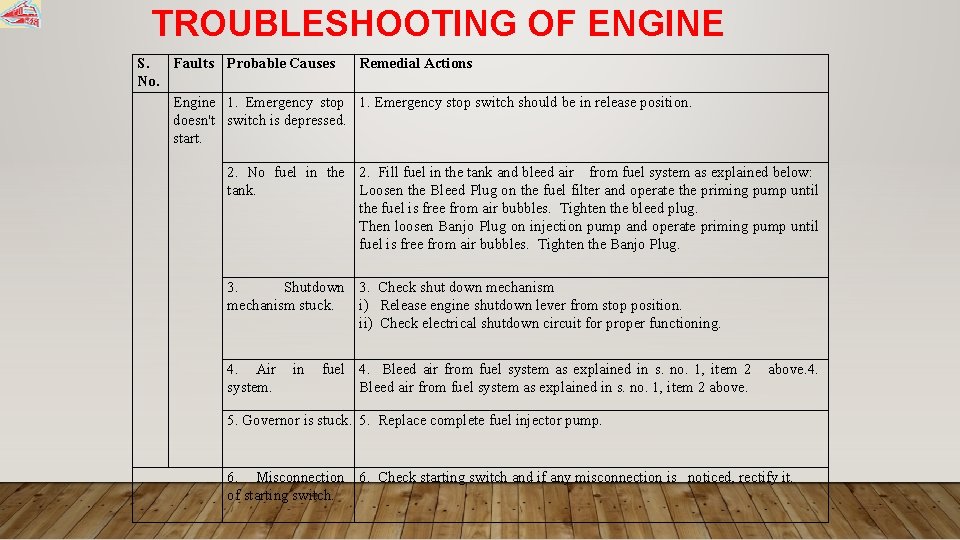 TROUBLESHOOTING OF ENGINE

| S. No. | Faults | Probable Causes | Remedial Actions |
|---|---|---|---|
| | Engine doesn't start. | 1. Emergency stop switch is depressed. | 1. Emergency stop switch should be in release position. |
| | | 2. No fuel in the tank. | 2. Fill fuel in the tank and bleed air from fuel system as explained below: Loosen the Bleed Plug on the fuel filter and operate the priming pump until the fuel is free from air bubbles. Tighten the bleed plug. Then loosen Banjo Plug on injection pump and operate priming pump until fuel is free from air bubbles. Tighten the Banjo Plug. |
| | | 3. Shutdown mechanism stuck. | 3. Check shut down mechanism i) Release engine shutdown lever from stop position. ii) Check electrical shutdown circuit for proper functioning. |
| | | 4. Air in fuel system. | 4. Bleed air from fuel system as explained in s. no. 1, item 2 above.4. Bleed air from fuel system as explained in s. no. 1, item 2 above. |
| | | 5. Governor is stuck. | 5. Replace complete fuel injector pump. |
| | | 6. Misconnection of starting switch. | 6. Check starting switch and if any misconnection is noticed, rectify it. |