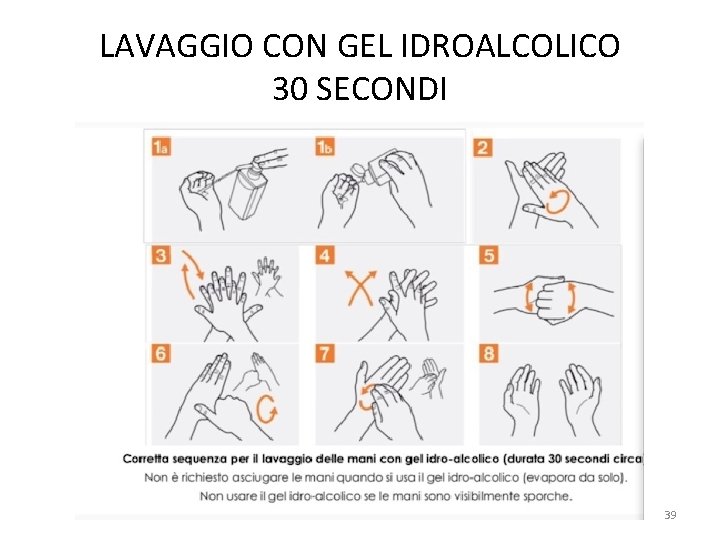 LAVAGGIO CON GEL IDROALCOLICO
30 SECONDI

1a

1b

2

3

4

5

6

7

8

Corretta sequenza per il lavaggio delle mani con gel idro-alcolico (durata 30 secondi circa

Non è richiesto asciugare le mani quando si usa il gel idro-alcolico (evapora da solo).

Non usare il gel idro-alcolico se le mani sono visibilmente sporche.

39