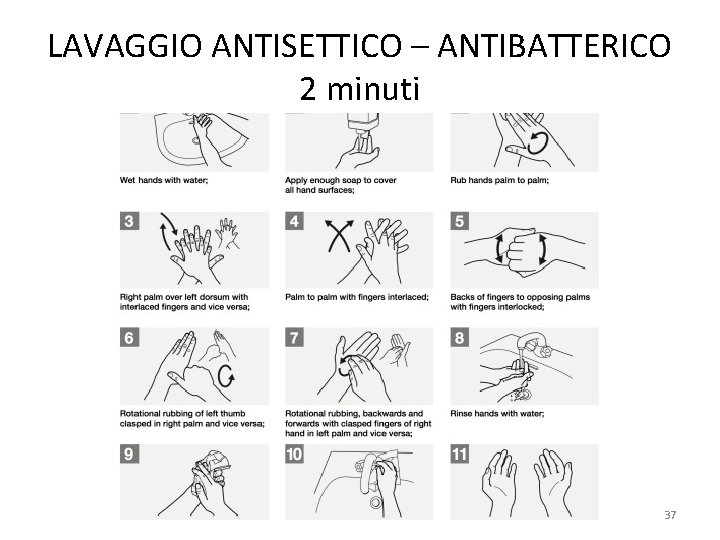 LAVAGGIO ANTISETTICO – ANTIBATTERICO
2 minuti

Wet hands with water;

Apply enough soap to cover all hand surfaces;

Rub hands palm to palm;

3

Right palm over left dorsum with interlaced fingers and vice versa;

4

Palm to palm with fingers interlaced;

5

Backs of fingers to opposing palms with fingers interlocked;

6

Rotational rubbing of left thumb clasped in right palm and vice versa;

7

Rotational rubbing, backwards and forwards with clasped fingers of right hand in left palm and vice versa;

8

Rinse hands with water;

9

10

11

37