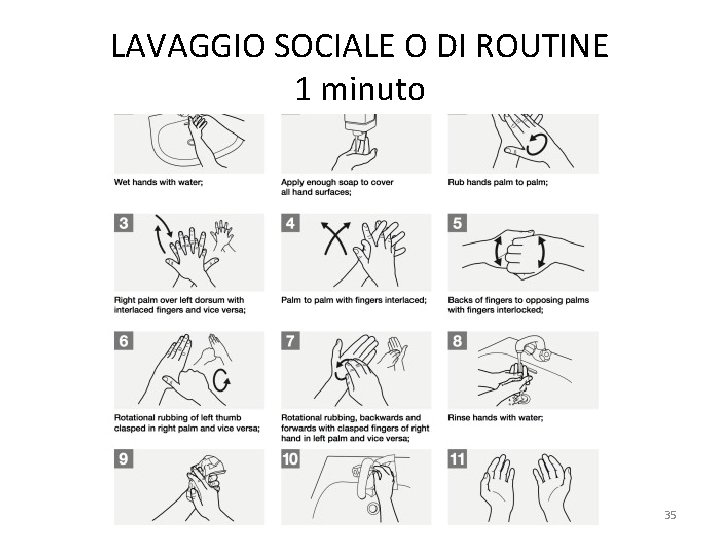 LAVAGGIO SOCIALE O DI ROUTINE
1 minuto

Wet hands with water;

Apply enough soap to cover all hand surfaces;

Rub hands palm to palm;

3

Right palm over left dorsum with interlaced fingers and vice versa;

4

Palm to palm with fingers interlaced;

5

Backs of fingers to opposing palms with fingers interlocked;

6

Rotational rubbing of left thumb clasped in right palm and vice versa;

7

Rotational rubbing, backwards and forwards with clasped fingers of right hand in left palm and vice versa;

8

Rinse hands with water;

9

10

11

35