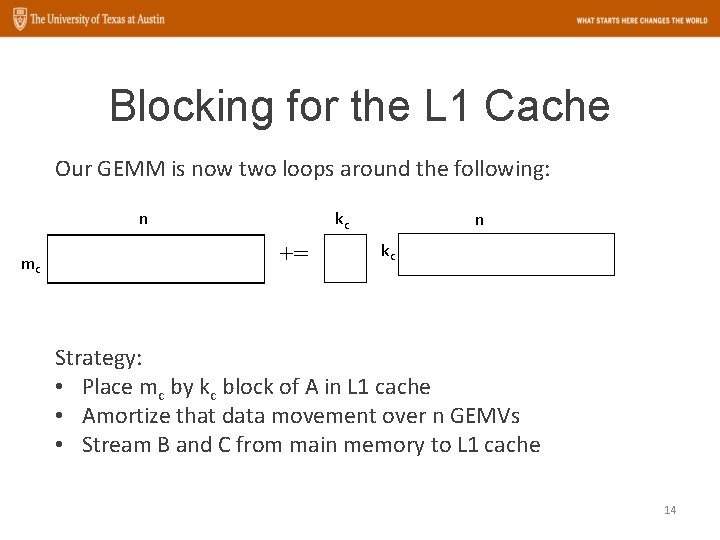 The University of Texas at Austin

WHAT STARTS HERE CHANGES THE WORLD

Blocking for the L1 Cache

Our GEMM is now two loops around the following:

n

$m_c$

+=

$k_c$

$k_c$

n

Strategy:
• Place $m_c$ by $k_c$ block of A in L1 cache
• Amortize that data movement over n GEMVs
• Stream B and C from main memory to L1 cache

14