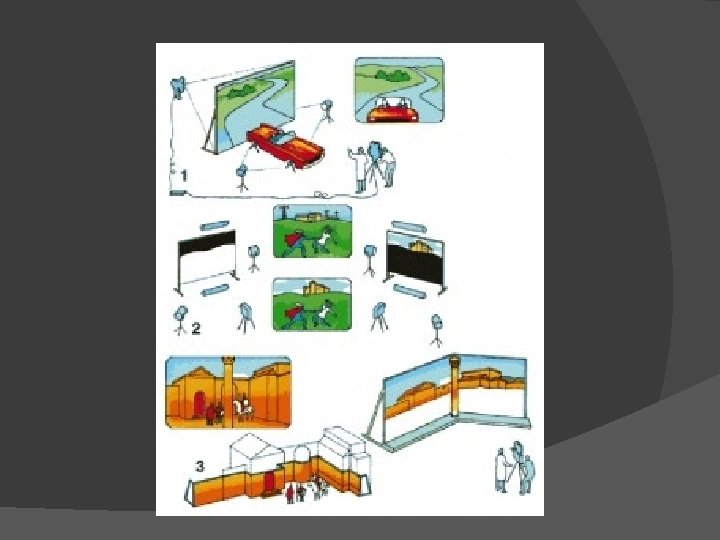 1

2

3