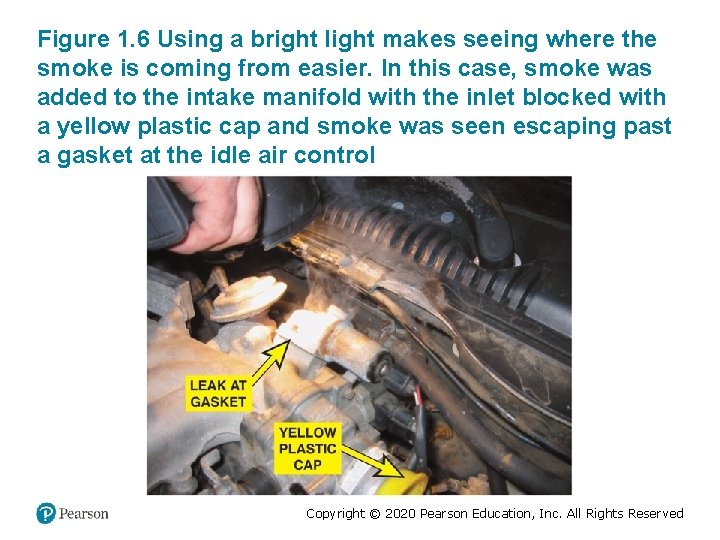 Figure 1.6 Using a bright light makes seeing where the smoke is coming from easier. In this case, smoke was added to the intake manifold with the inlet blocked with a yellow plastic cap and smoke was seen escaping past a gasket at the idle air control

LEAK AT GASKET

YELLOW PLASTIC CAP

Pearson

Copyright © 2020 Pearson Education, Inc. All Rights Reserved