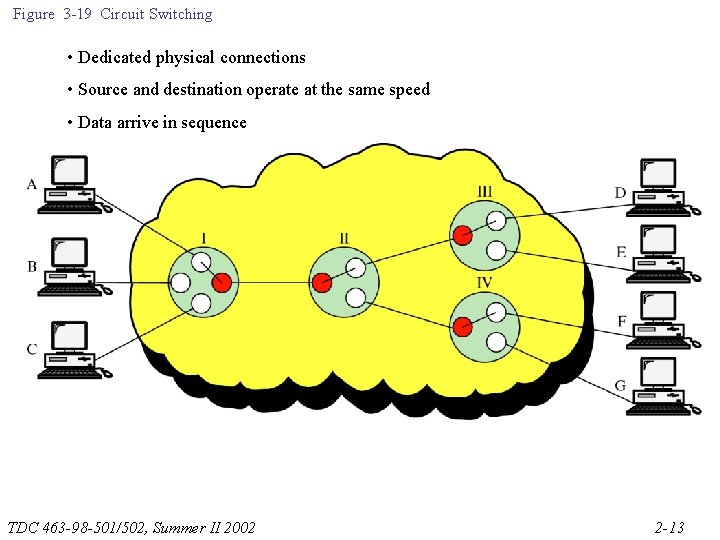 Figure 3-19 Circuit Switching

• Dedicated physical connections

• Source and destination operate at the same speed

• Data arrive in sequence

A

B

C

I

II

III

IV

D

E

F

G

TDC 463-98-501/502, Summer II 2002

2-13