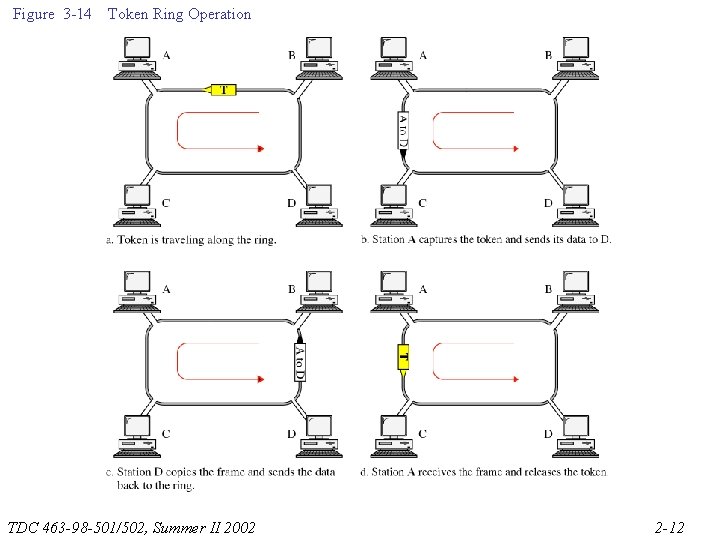 Figure 3-14 Token Ring Operation

A

B

T

C

D

a. Token is traveling along the ring.

A

B

A to D

C

D

b. Station A captures the token and sends its data to D.

A

B

A to D

C

D

c. Station D copies the frame and sends the data back to the ring.

A

B

T

C

D

d. Station A receives the frame and releases the token.

TDC 463-98-501/502, Summer II 2002

2-12