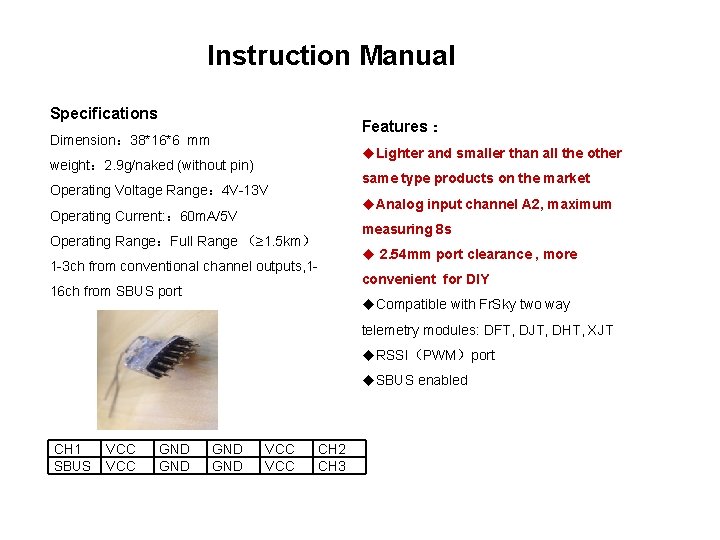 Instruction Manual

Specifications

Dimension：38*16*6 mm

weight：2.9g/naked (without pin)

Operating Voltage Range：4V-13V

Operating Current:：60mA/5V

Operating Range：Full Range （≥1.5km）

1-3ch from conventional channel outputs,1-16ch from SBUS port

| CH1 | VCC | GND | GND | VCC | CH2 |
|---|---|---|---|---|---|
| SBUS | VCC | GND | GND | VCC | CH3 |

Features：

◆Lighter and smaller than all the other same type products on the market

◆Analog input channel A2, maximum measuring 8s

◆ 2.54mm port clearance , more convenient for DIY

◆Compatible with FrSky two way telemetry modules: DFT, DJT, DHT, XJT

◆RSSI（PWM）port

◆SBUS enabled