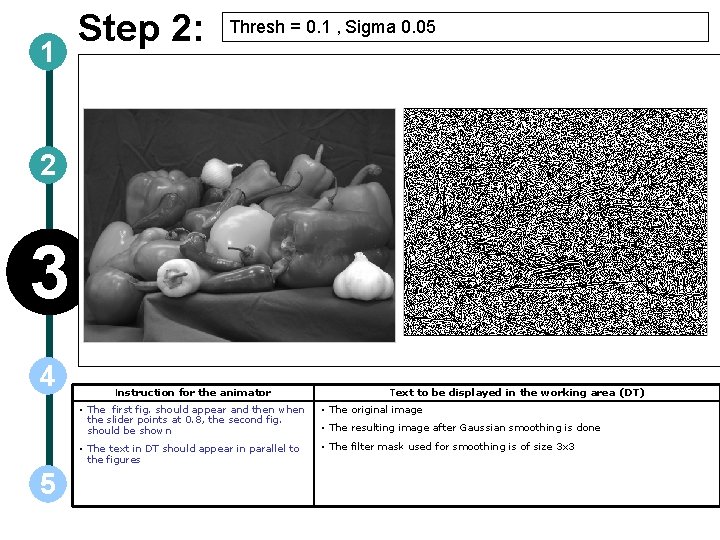 Step 2:

Thresh = 0.1 , Sigma 0.05

1

2

3

4

5

| Instruction for the animator | Text to be displayed in the working area (DT) |
|---|---|
| • The first fig. should appear and then when the slider points at 0.8, the second fig. should be shown<br>• The text in DT should appear in parallel to the figures | • The original image<br>• The resulting image after Gaussian smoothing is done<br>• The filter mask used for smoothing is of size 3x3 |