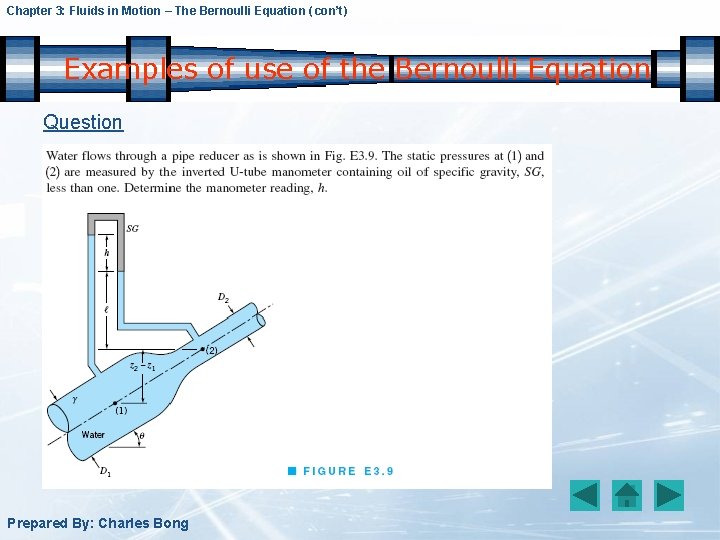 Chapter 3: Fluids in Motion – The Bernoulli Equation (con't)

Examples of use of the Bernoulli Equation

Question

Water flows through a pipe reducer as is shown in Fig. E3.9. The static pressures at (1) and (2) are measured by the inverted U-tube manometer containing oil of specific gravity, $SG$, less than one. Determine the manometer reading, $h$.

$SG$

$h$

$\ell$

$D_2$

(2)

$z_2 - z_1$

$\gamma$

(1)

Water

$\theta$

$D_1$

FIGURE E3.9

Prepared By: Charles Bong