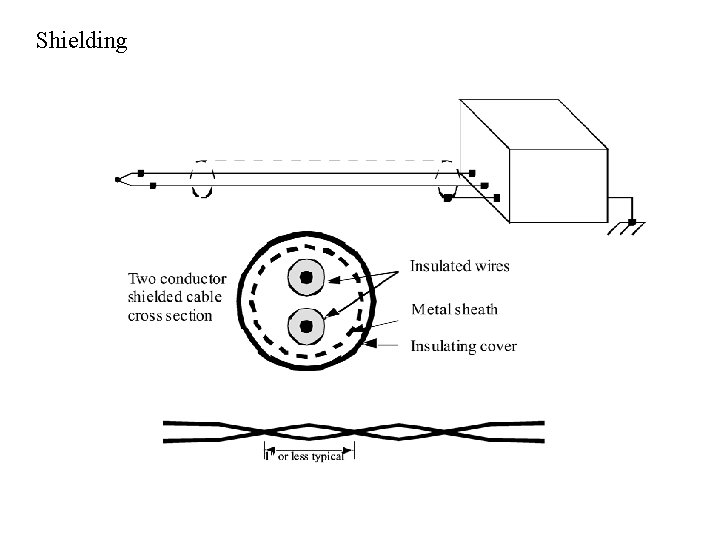 Shielding

Two conductor shielded cable cross section

Insulated wires

Metal sheath

Insulating cover

1" or less typical