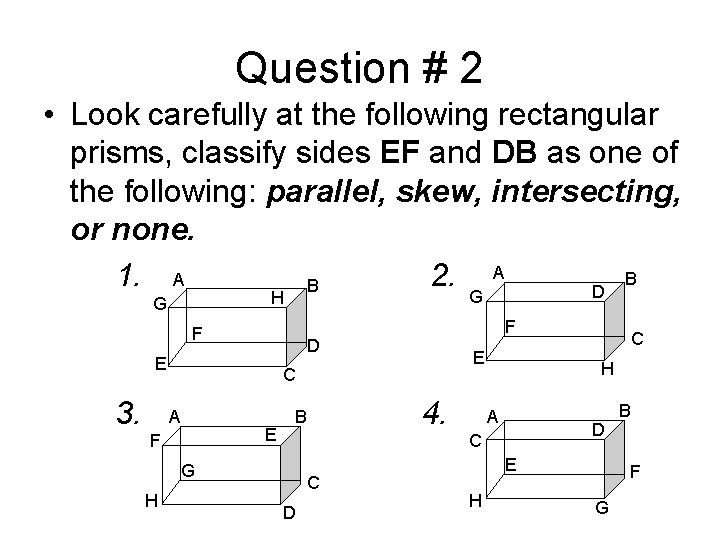 Question # 2

• Look carefully at the following rectangular prisms, classify sides **EF** and **DB** as one of the following: ***parallel, skew, intersecting, or none.***

1. A B G H F D E C

2. A B G D F C E H

3. A B F E G C H D

4. A B C D E F H G