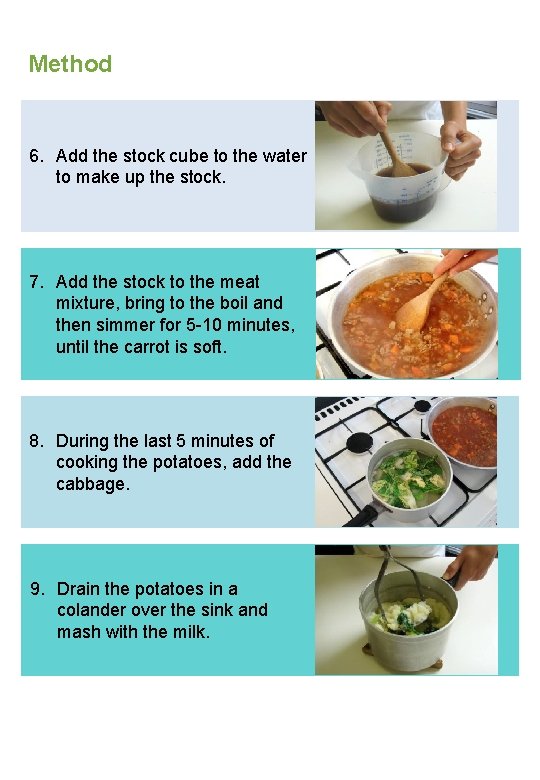 Method

6. Add the stock cube to the water to make up the stock.

7. Add the stock to the meat mixture, bring to the boil and then simmer for 5-10 minutes, until the carrot is soft.

8. During the last 5 minutes of cooking the potatoes, add the cabbage.

9. Drain the potatoes in a colander over the sink and mash with the milk.