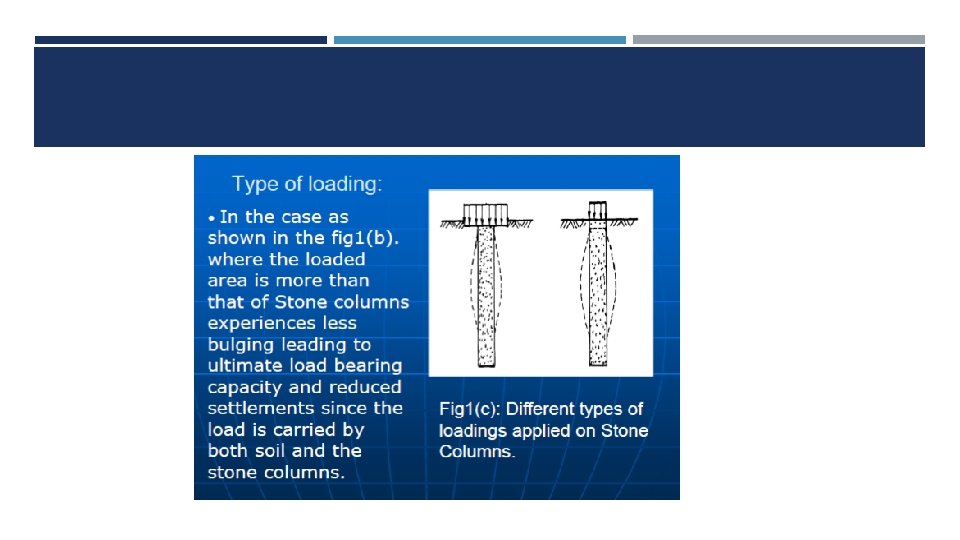 Type of loading:

• In the case as shown in the fig1(b). where the loaded area is more than that of Stone columns experiences less bulging leading to ultimate load bearing capacity and reduced settlements since the load is carried by both soil and the stone columns.

Fig1(c): Different types of loadings applied on Stone Columns.