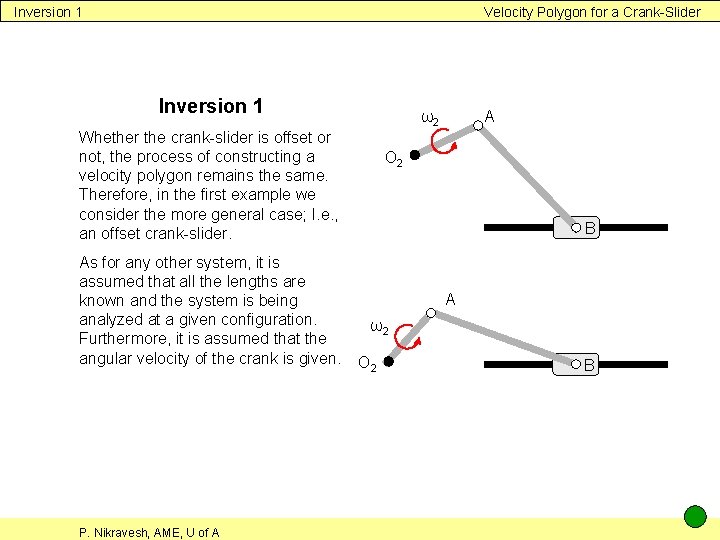 Inversion 1

Velocity Polygon for a Crank-Slider

Inversion 1

Whether the crank-slider is offset or not, the process of constructing a velocity polygon remains the same. Therefore, in the first example we consider the more general case; I.e., an offset crank-slider.

As for any other system, it is assumed that all the lengths are known and the system is being analyzed at a given configuration. Furthermore, it is assumed that the angular velocity of the crank is given.

$\omega_2$

A

$O_2$

B

A

$\omega_2$

$O_2$

B

P. Nikravesh, AME, U of A