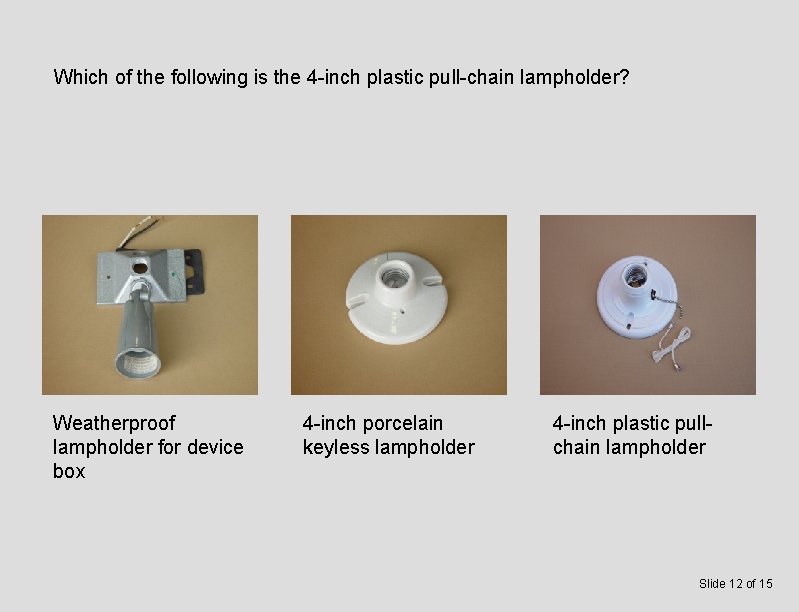 Which of the following is the 4-inch plastic pull-chain lampholder?

Weatherproof lampholder for device box

4-inch porcelain keyless lampholder

4-inch plastic pull-chain lampholder

Slide 12 of 15