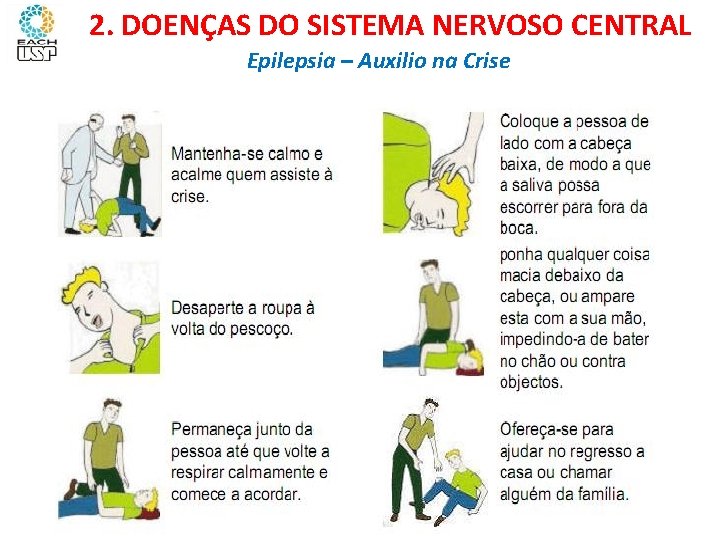 EACH USP

2. DOENÇAS DO SISTEMA NERVOSO CENTRAL

Epilepsia – Auxilio na Crise

Mantenha-se calmo e acalme quem assiste à crise.

Desaperte a roupa à volta do pescoço.

Permaneça junto da pessoa até que volte a respirar calmamente e comece a acordar.

Coloque a pessoa de lado com a cabeça baixa, de modo a que a saliva possa escorrer para fora da boca.

ponha qualquer coisa macia debaixo da cabeça, ou ampare esta com a sua mão, impedindo-a de bater no chão ou contra objectos.

Ofereça-se para ajudar no regresso a casa ou chamar alguém da família.