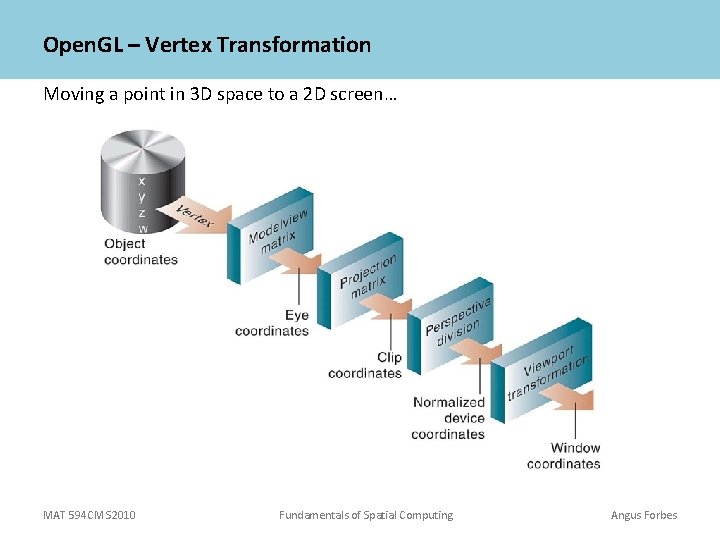 OpenGL – Vertex Transformation

Moving a point in 3D space to a 2D screen…

x
y
z
w

Vertex

Object coordinates

Modelview matrix

Eye coordinates

Projection matrix

Clip coordinates

Perspective division

Normalized device coordinates

Viewport transformation

Window coordinates

MAT 594CM S2010

Fundamentals of Spatial Computing

Angus Forbes