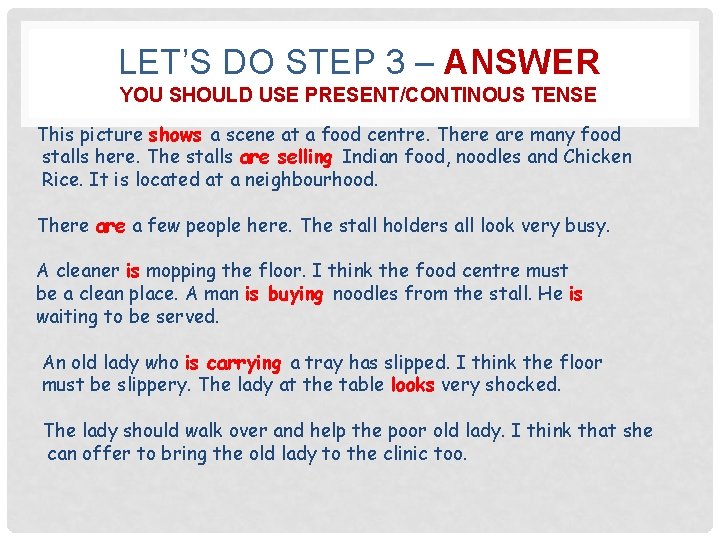 LET'S DO STEP 3 – ANSWER
YOU SHOULD USE PRESENT/CONTINOUS TENSE

This picture shows a scene at a food centre. There are many food stalls here. The stalls are selling Indian food, noodles and Chicken Rice. It is located at a neighbourhood.

There are a few people here. The stall holders all look very busy.

A cleaner is mopping the floor. I think the food centre must be a clean place. A man is buying noodles from the stall. He is waiting to be served.

An old lady who is carrying a tray has slipped. I think the floor must be slippery. The lady at the table looks very shocked.

The lady should walk over and help the poor old lady. I think that she can offer to bring the old lady to the clinic too.