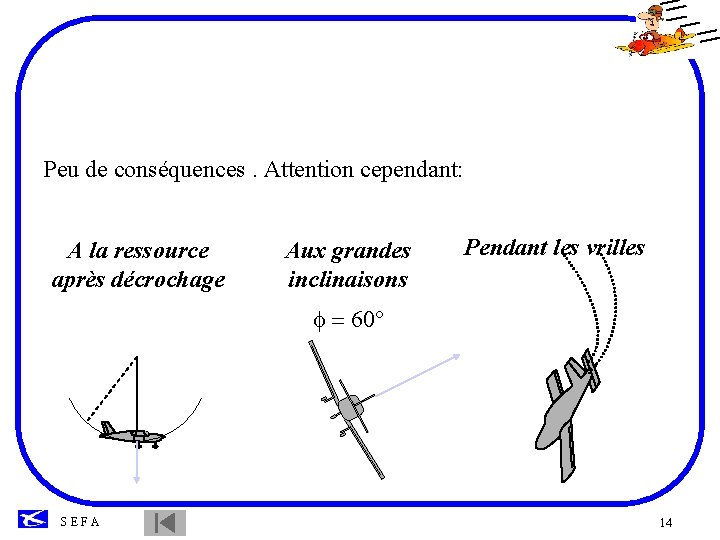 Peu de conséquences . Attention cependant:

A la ressource après décrochage

Aux grandes inclinaisons

$\phi = 60°$

Pendant les vrilles

S E F A

14